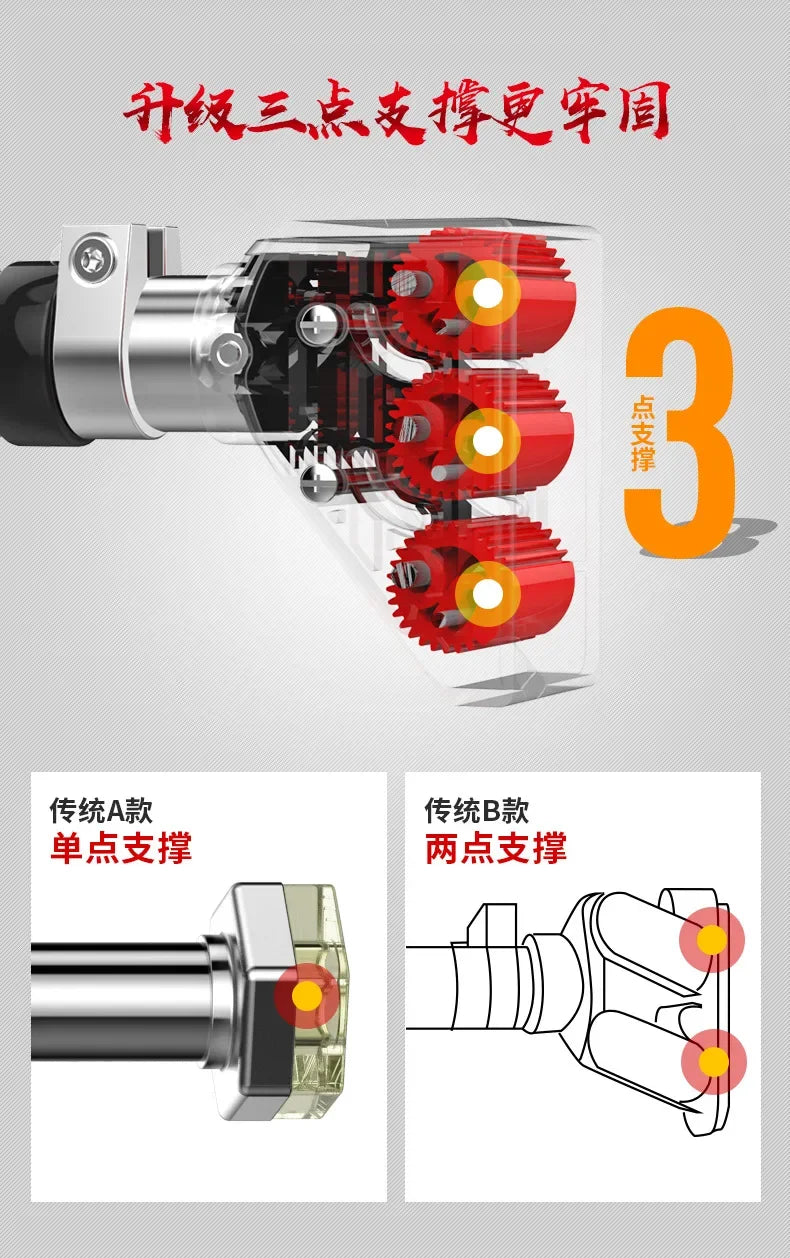 升级三点支撑更牢固

点支撑 3

传统A款
单点支撑

传统B款
两点支撑